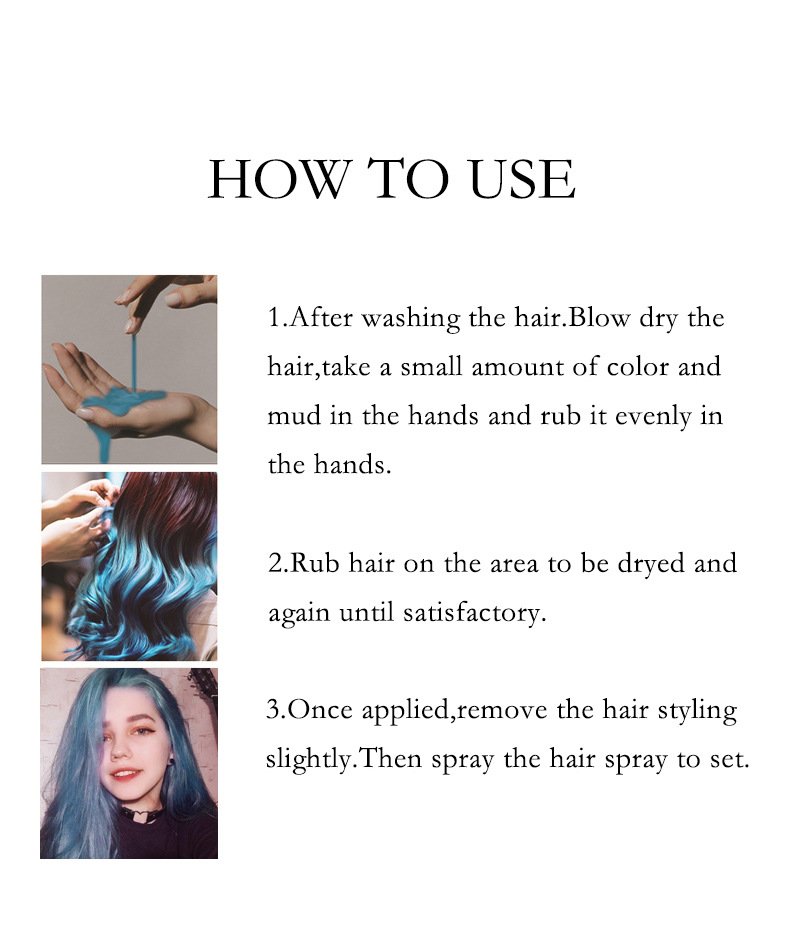 HOW TO USE

1.After washing the hair.Blow dry the hair,take a small amount of color and mud in the hands and rub it evenly in the hands.

2.Rub hair on the area to be dryed and again until satisfactory.

3.Once applied,remove the hair styling slightly.Then spray the hair spray to set.